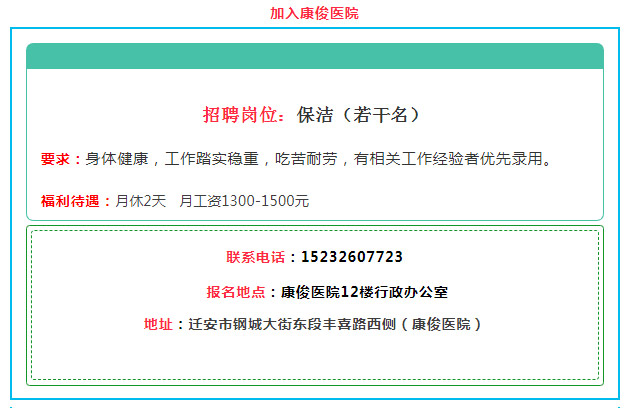 加入康俊医院

招聘岗位：保洁（若干名）

要求：身体健康，工作踏实稳重，吃苦耐劳，有相关工作经验者优先录用。

福利待遇：月休2天　月工资1300-1500元

联系电话：15232607723

报名地点：康俊医院12楼行政办公室

地址：迁安市钢城大街东段丰喜路西侧（康俊医院）